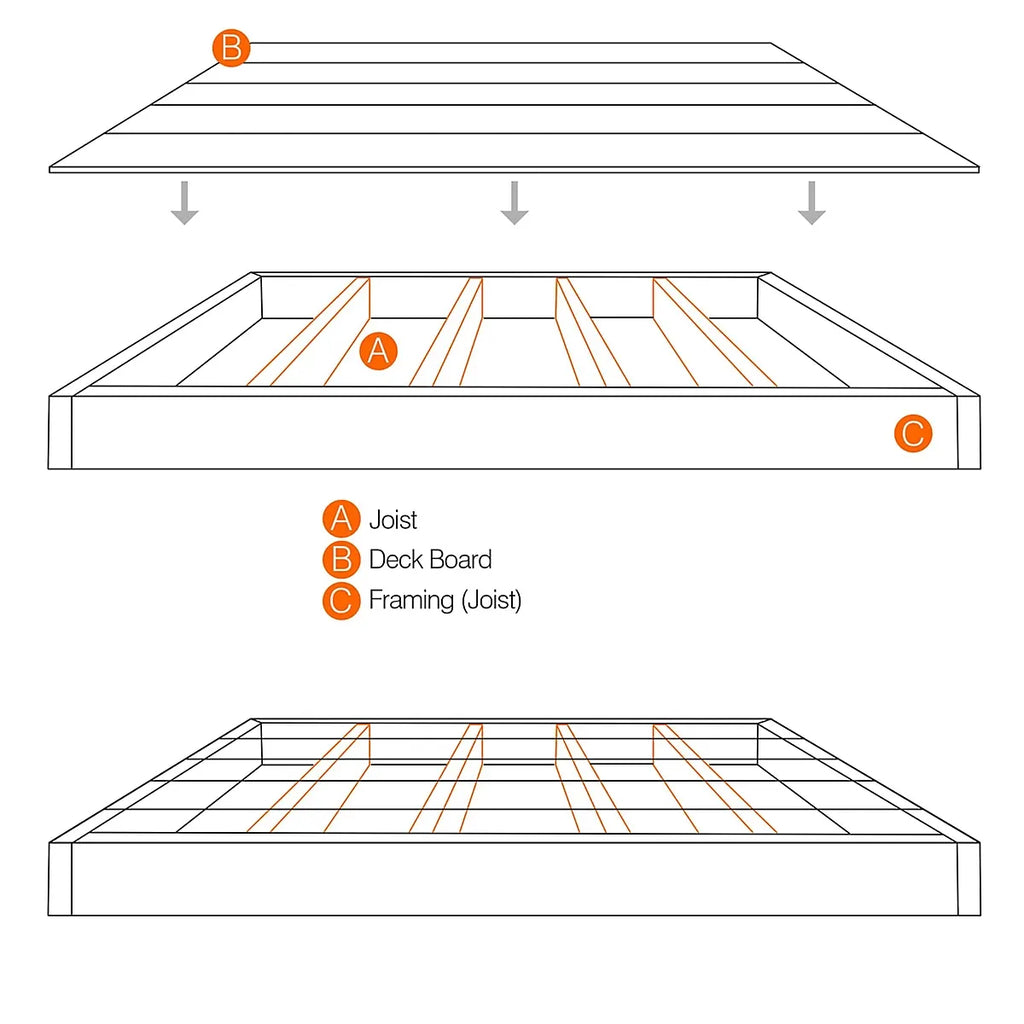 B

A

C

A Joist
B Deck Board
C Framing (Joist)